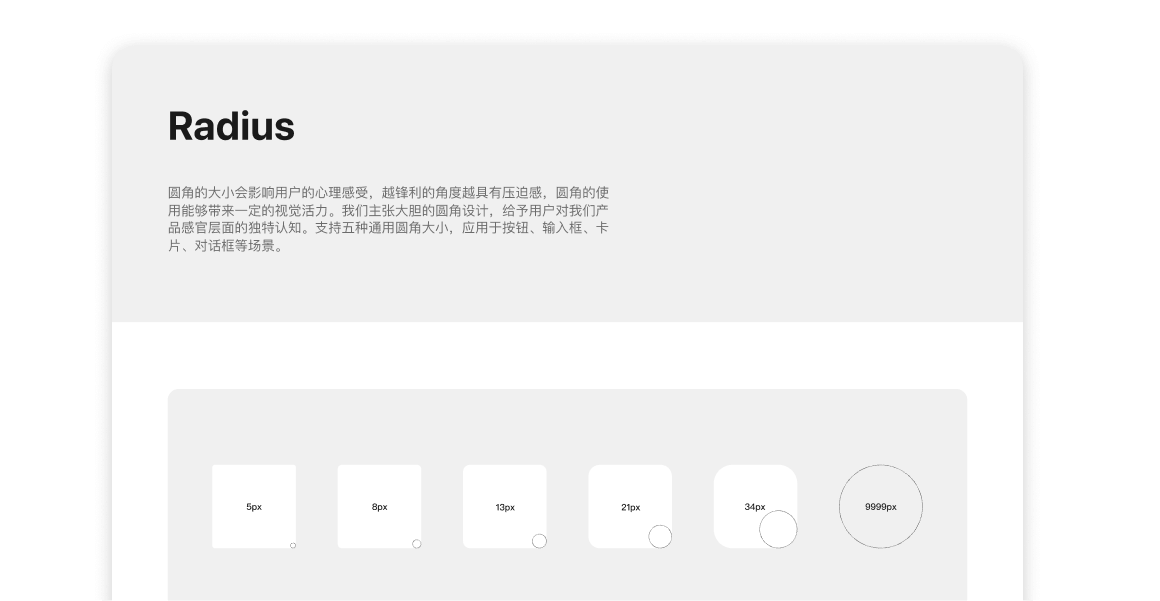 Radius

圆角的大小会影响用户的心理感受，越锋利的角度越具有压迫感，圆角的使用能够带来一定的视觉活力。我们主张大胆的圆角设计，给予用户对我们产品感官层面的独特认知。支持五种通用圆角大小，应用于按钮、输入框、卡片、对话框等场景。

5px

8px

13px

21px

34px

9999px